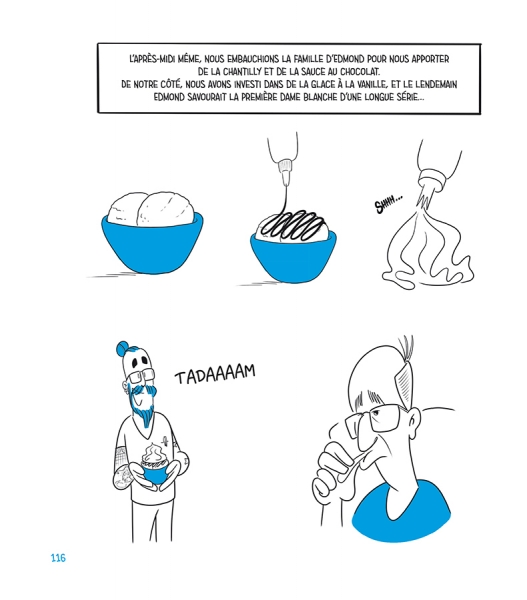 L'APRÈS-MIDI MÊME, NOUS EMBAUCHIONS LA FAMILLE D'EDMOND POUR NOUS APPORTER DE LA CHANTILLY ET DE LA SAUCE AU CHOCOLAT.
DE NOTRE CÔTÉ, NOUS AVONS INVESTI DANS DE LA GLACE À LA VANILLE, ET LE LENDEMAIN EDMOND SAVOURAIT LA PREMIÈRE DAME BLANCHE D'UNE LONGUE SÉRIE...

SHHH...

TADAAAAM

116